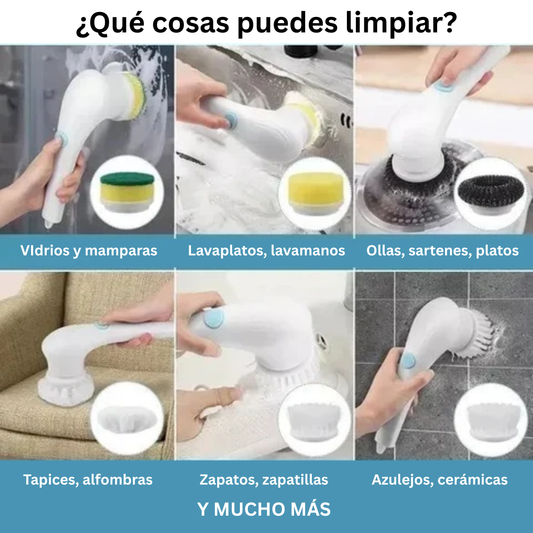 ¿Qué cosas puedes limpiar?

VIdrios y mamparas

Lavaplatos, lavamanos

Ollas, sartenes, platos

Tapices, alfombras

Zapatos, zapatillas

Azulejos, cerámicas

Y MUCHO MÁS