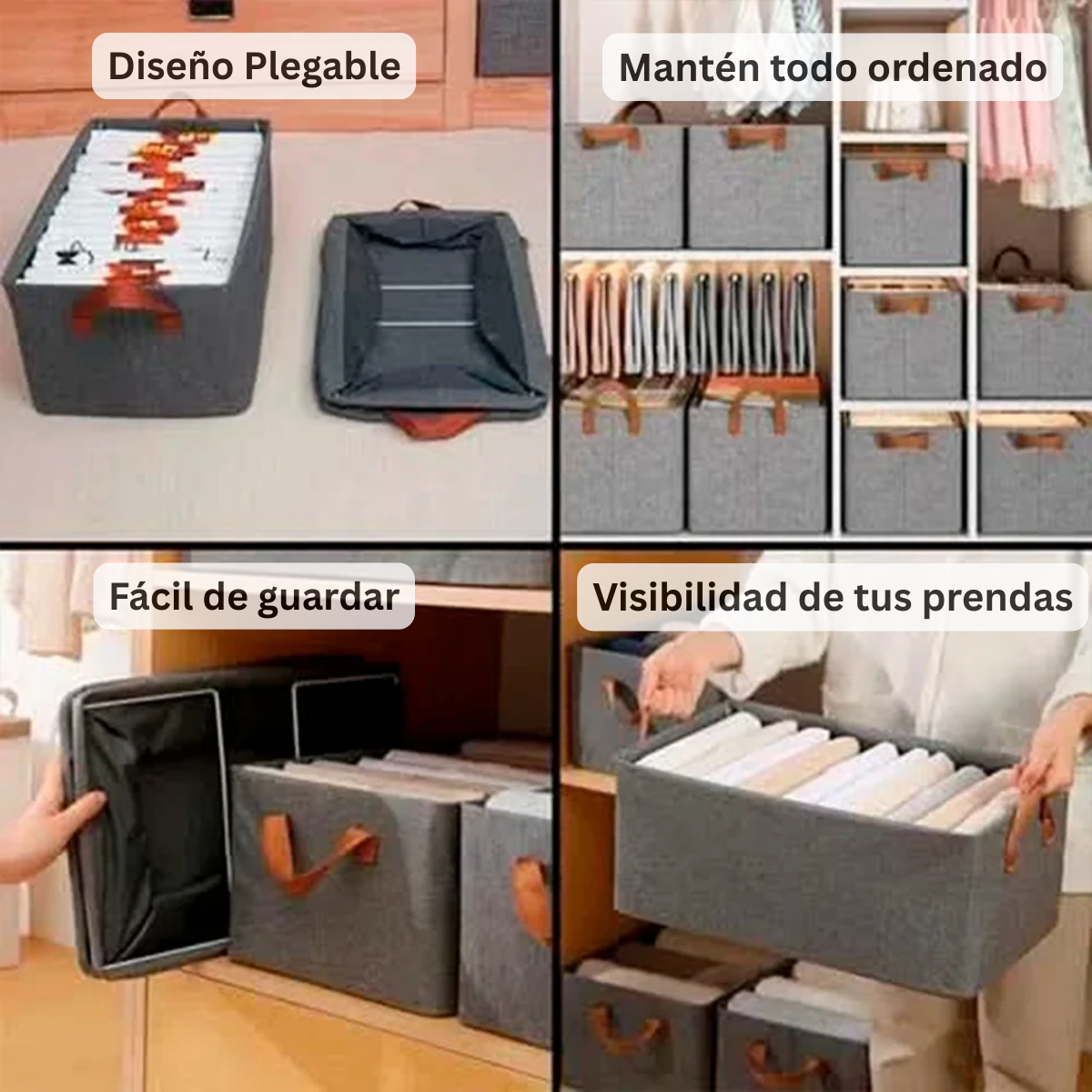 Diseño Plegable

Mantén todo ordenado

Fácil de guardar

Visibilidad de tus prendas