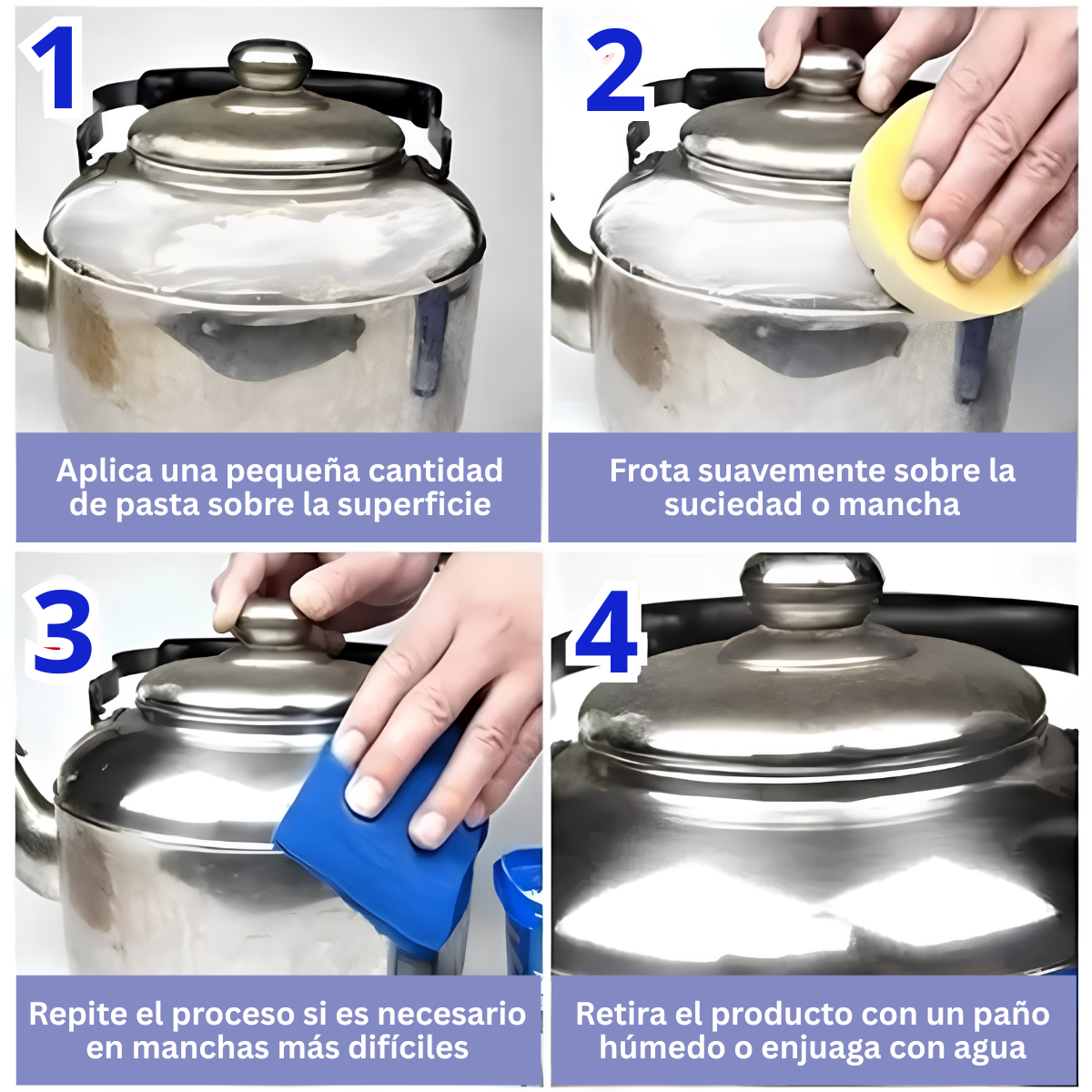 1

Aplica una pequeña cantidad de pasta sobre la superficie

2

Frota suavemente sobre la suciedad o mancha

3

Repite el proceso si es necesario en manchas más difíciles

4

Retira el producto con un paño húmedo o enjuaga con agua